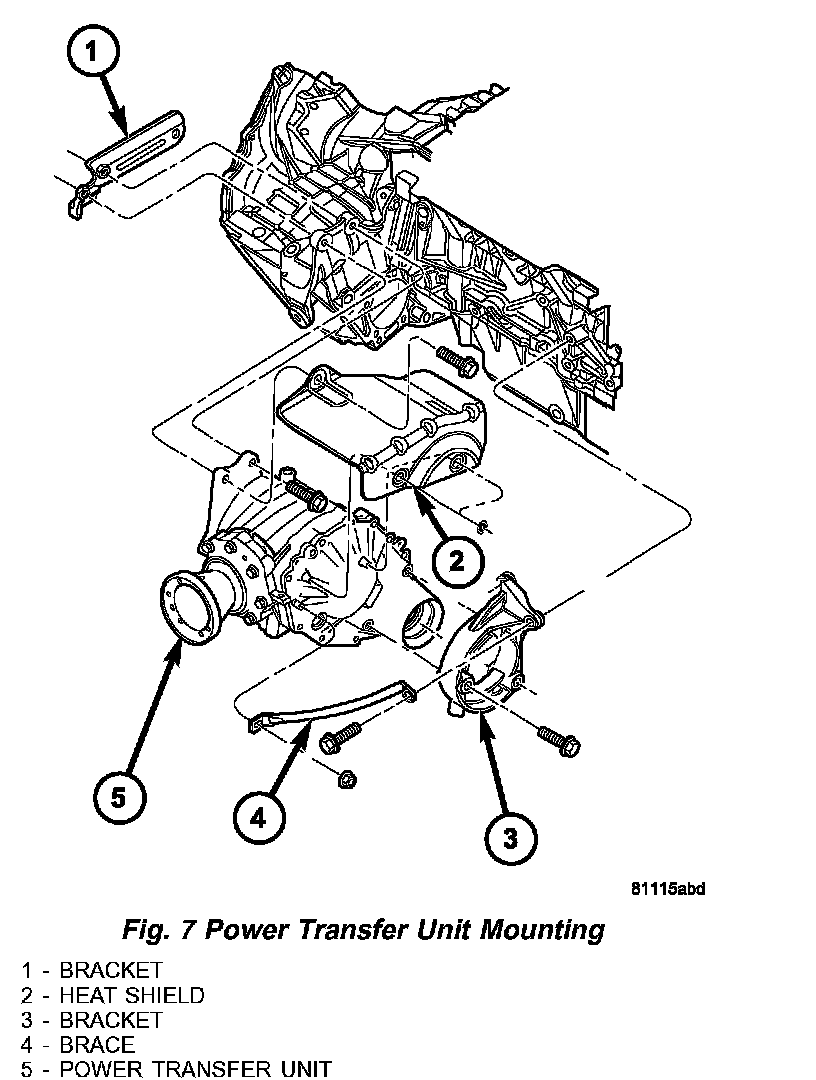 1

2

5

4

3

81115abd

Fig. 7 Power Transfer Unit Mounting

1 - BRACKET
2 - HEAT SHIELD
3 - BRACKET
4 - BRACE
5 - POWER TRANSFER UNIT