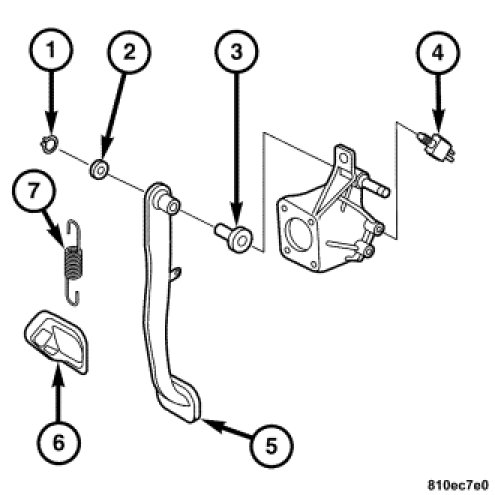 1
2
3
4
7
6
5
810ec7e0