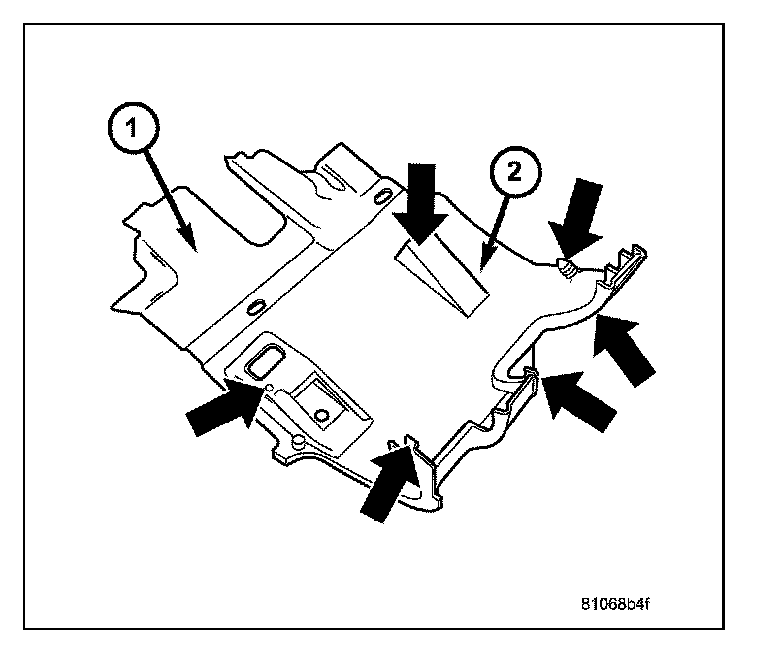 1
2
81068b4f