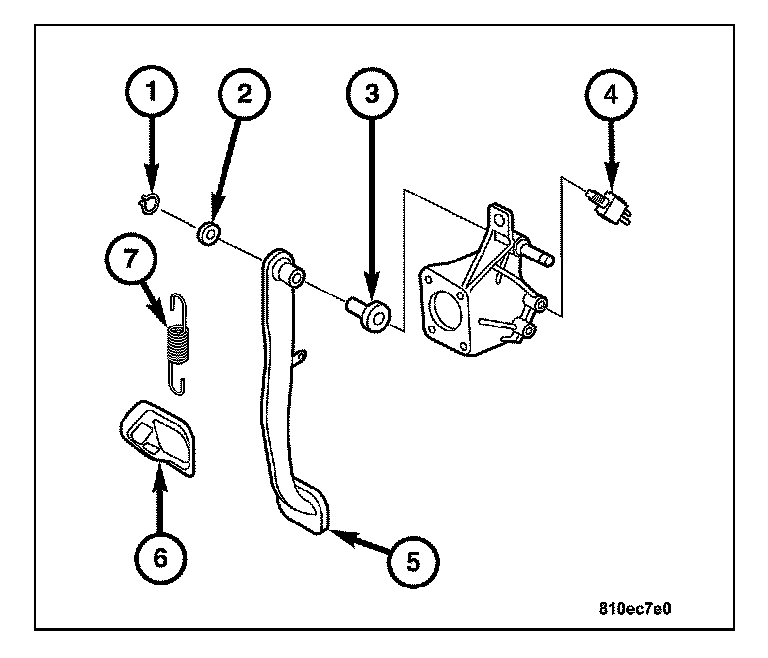 1
2
3
4
7
6
5
810ec7e0