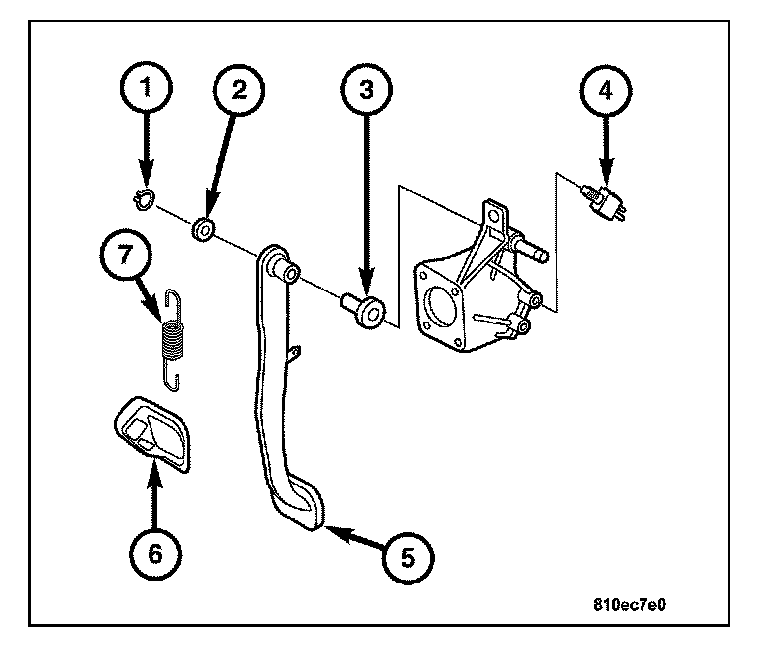 1
2
3
4
7
6
5
810ec7e0