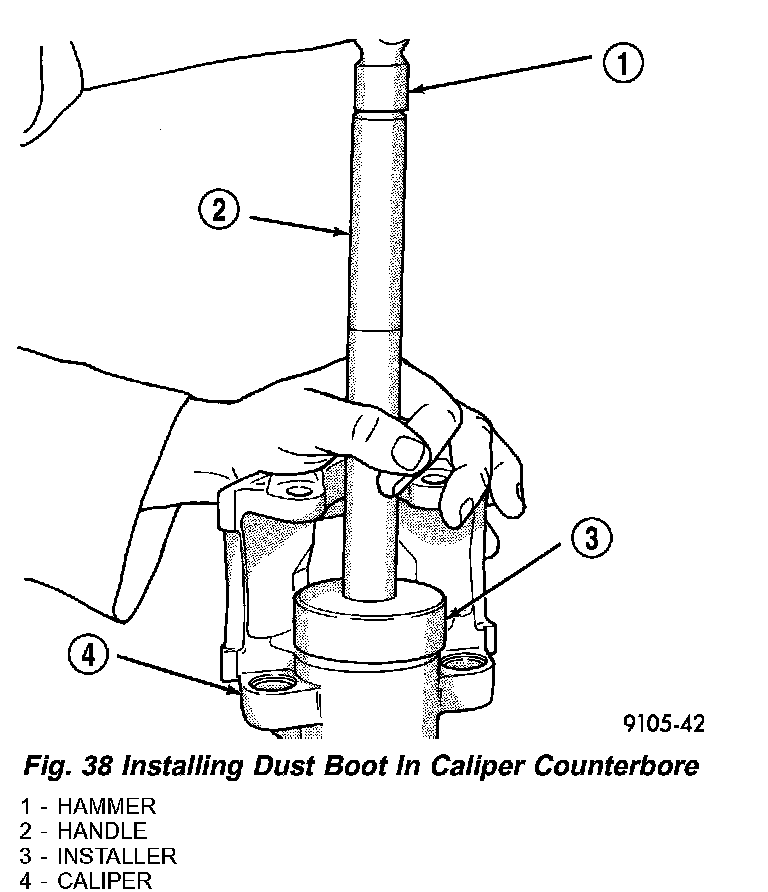 1

2

3

4

9105-42

Fig. 38 Installing Dust Boot In Caliper Counterbore

1 - HAMMER
2 - HANDLE
3 - INSTALLER
4 - CALIPER