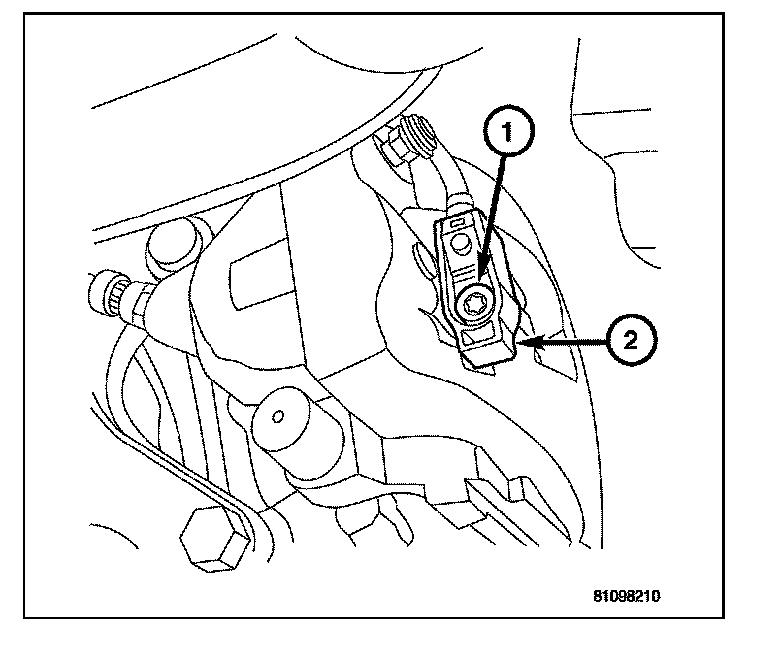 1
2
81098210