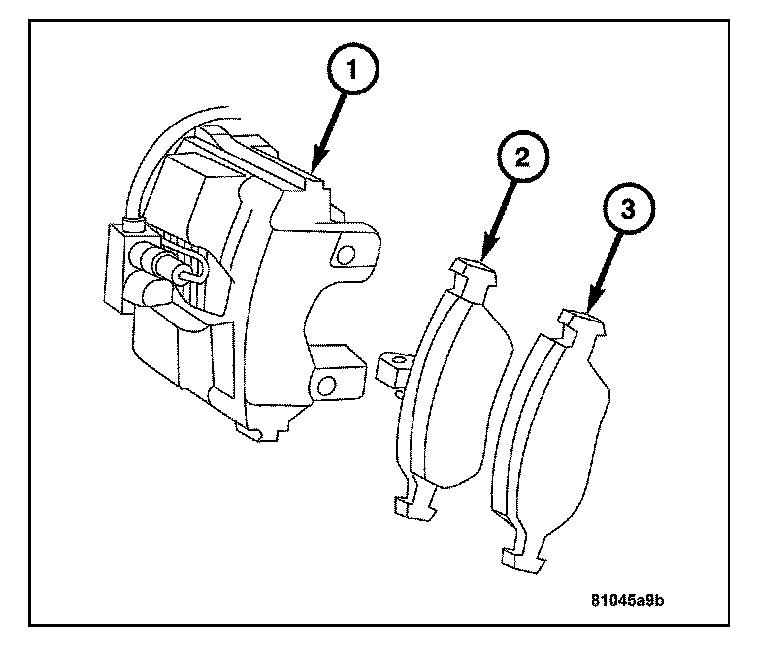 1
2
3
81045a9b