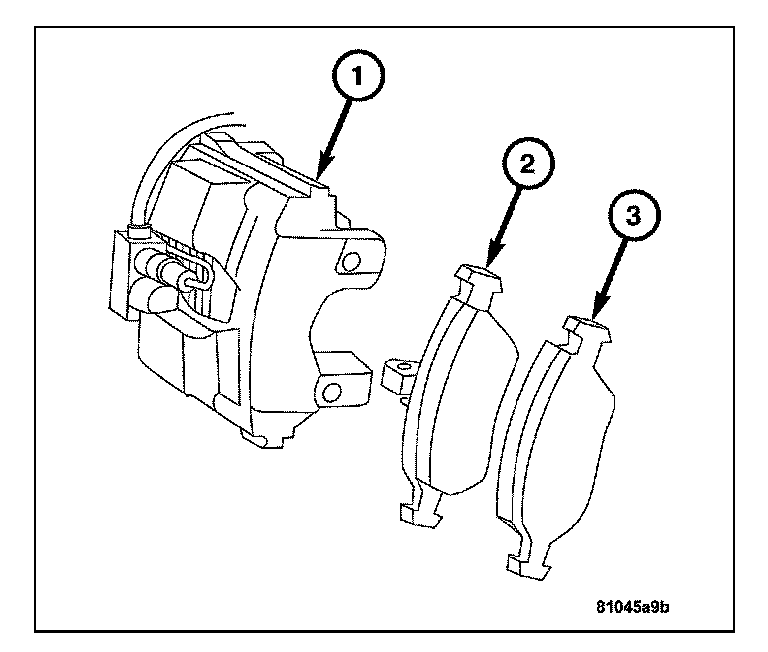 1
2
3
81045a9b