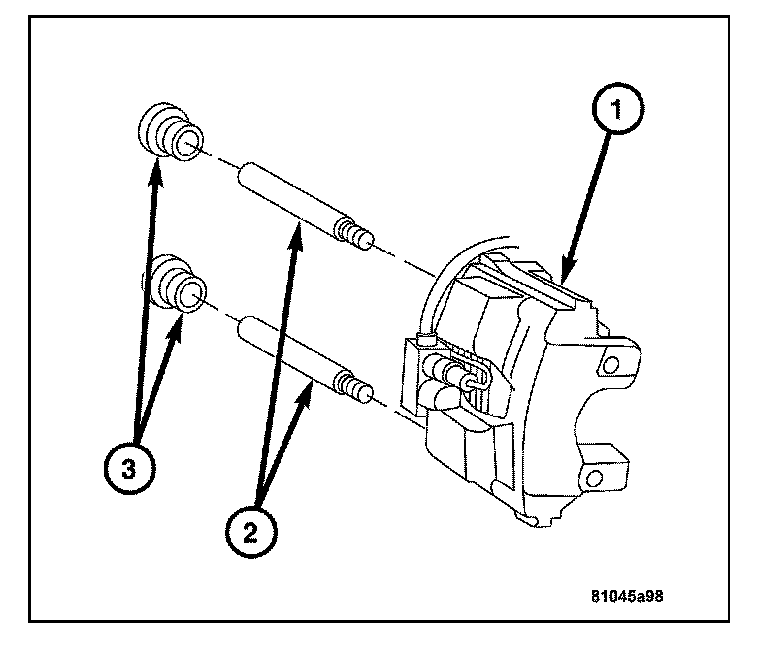 1
3
2
81045a98