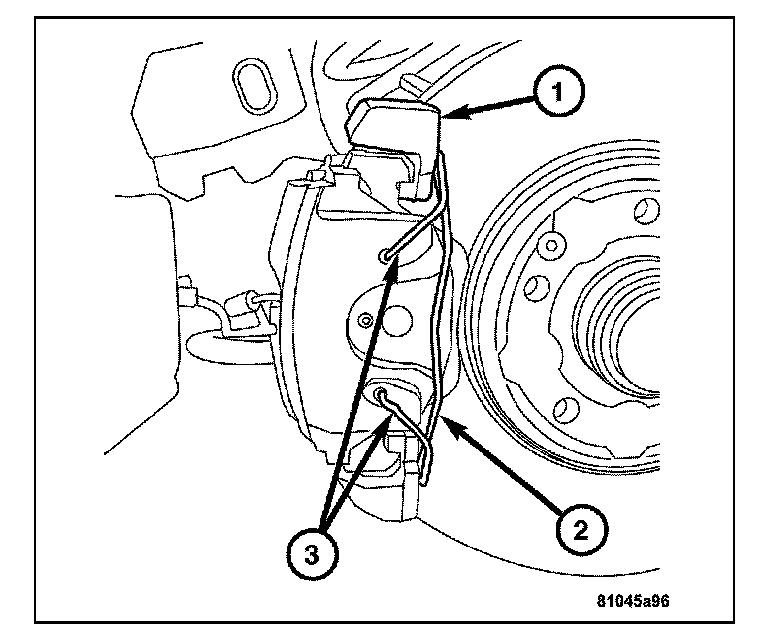 1
2
3
81045a96