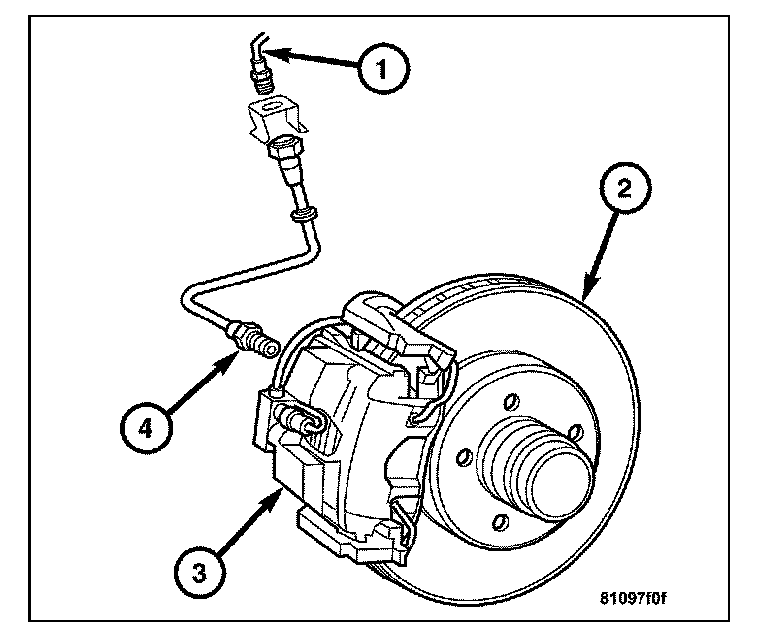 1
2
4
3
81097f0f