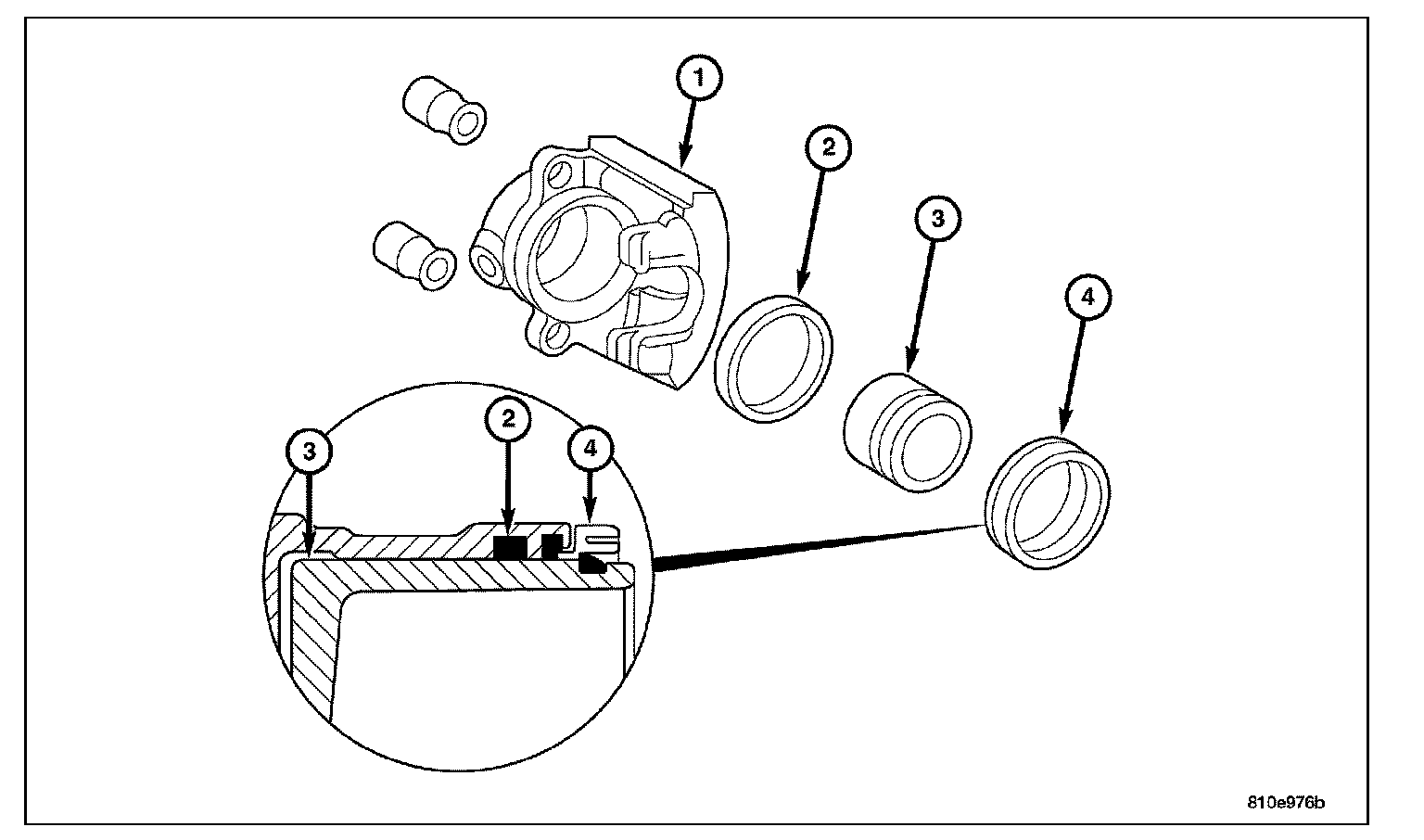 1
2
3
4
3
2
4
810e976b