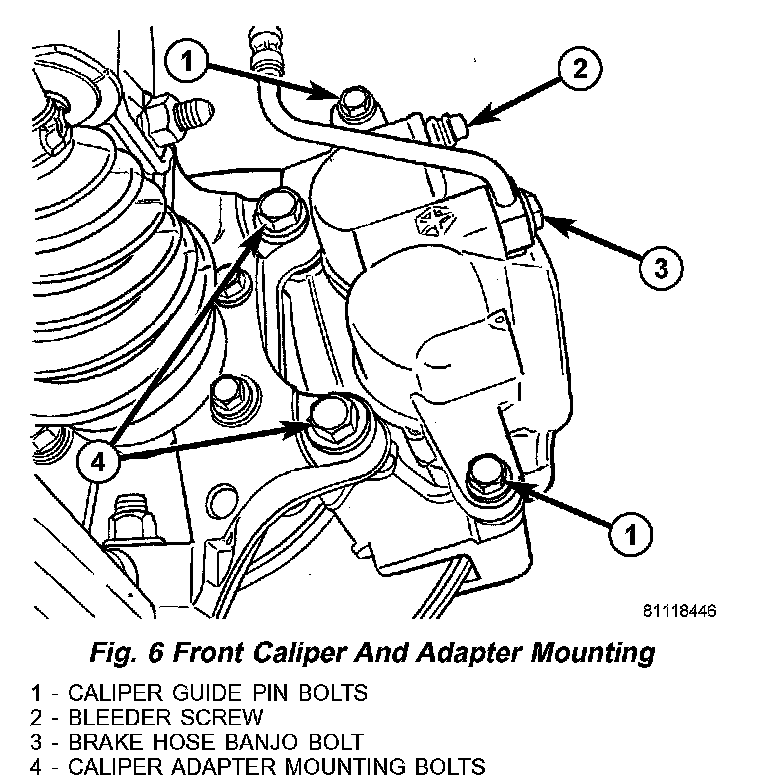 1

2

3

4

1

81118446

Fig. 6 Front Caliper And Adapter Mounting

1 - CALIPER GUIDE PIN BOLTS
2 - BLEEDER SCREW
3 - BRAKE HOSE BANJO BOLT
4 - CALIPER ADAPTER MOUNTING BOLTS