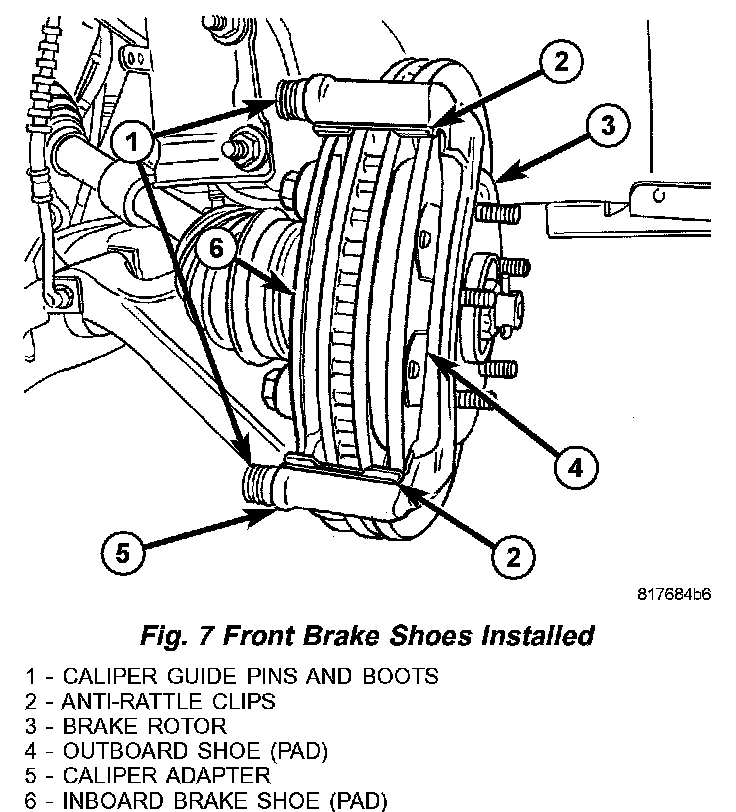 2
3
1
6
4
5
2

817684b6

Fig. 7 Front Brake Shoes Installed

1 - CALIPER GUIDE PINS AND BOOTS
2 - ANTI-RATTLE CLIPS
3 - BRAKE ROTOR
4 - OUTBOARD SHOE (PAD)
5 - CALIPER ADAPTER
6 - INBOARD BRAKE SHOE (PAD)