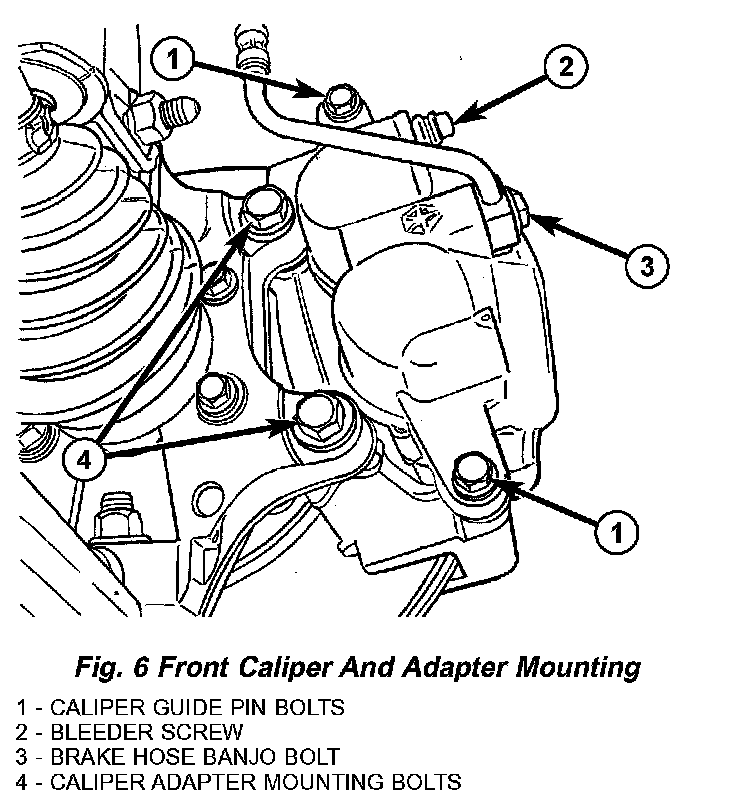 1
2
3
4
1

Fig. 6 Front Caliper And Adapter Mounting

1 - CALIPER GUIDE PIN BOLTS
2 - BLEEDER SCREW
3 - BRAKE HOSE BANJO BOLT
4 - CALIPER ADAPTER MOUNTING BOLTS