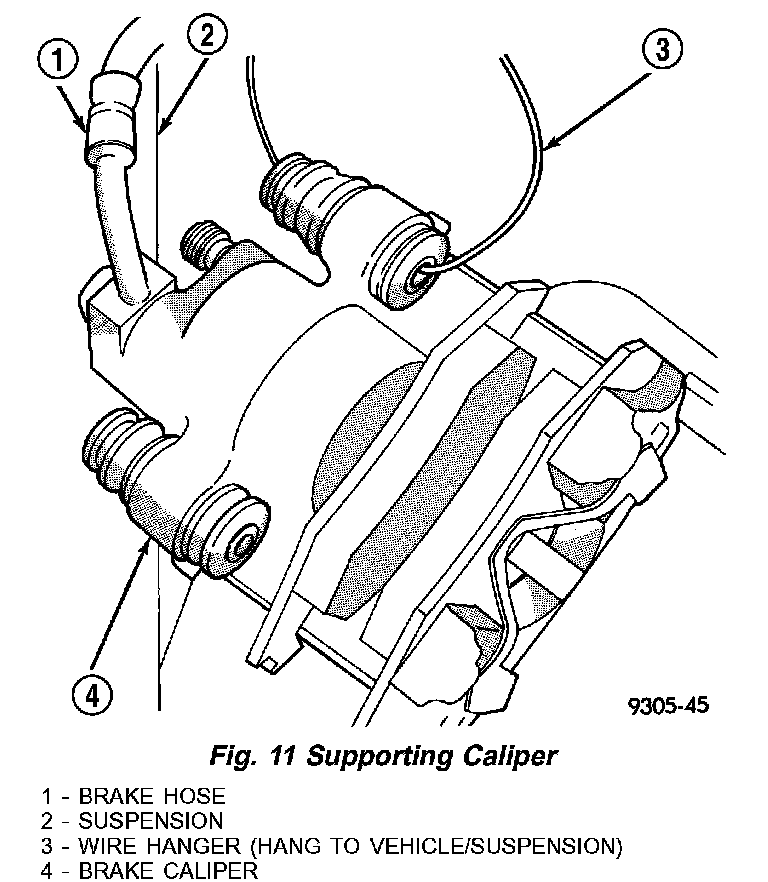 1
2
3
4

9305-45

Fig. 11 Supporting Caliper

1 - BRAKE HOSE
2 - SUSPENSION
3 - WIRE HANGER (HANG TO VEHICLE/SUSPENSION)
4 - BRAKE CALIPER