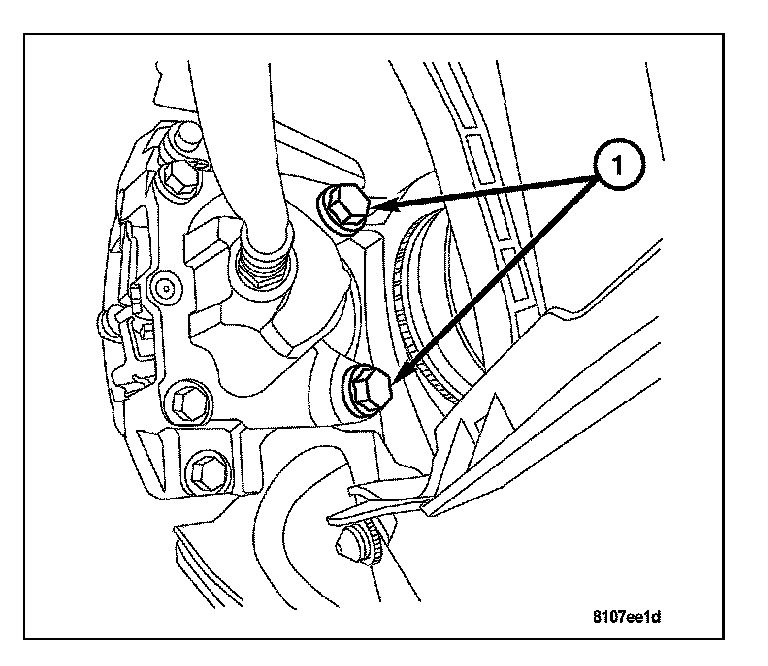 1

8107ee1d