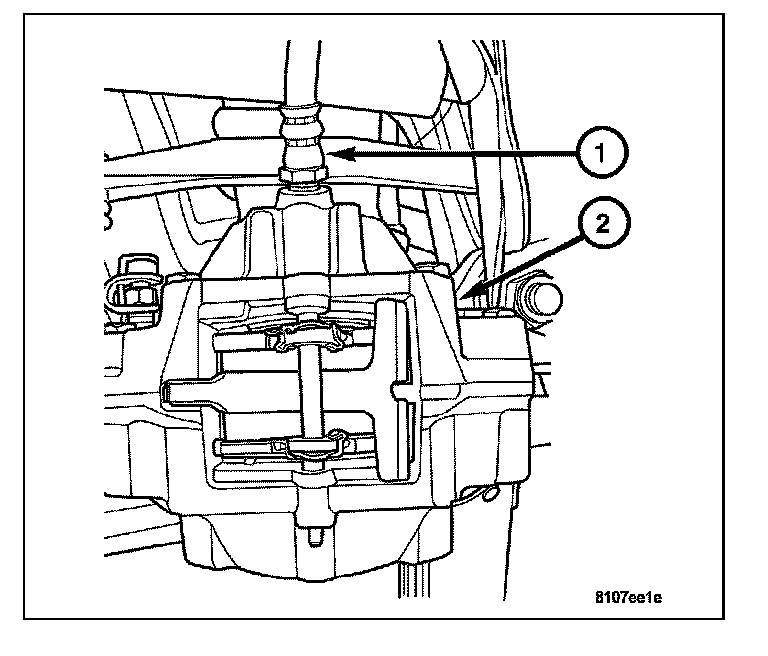 1
2
8107ee1e