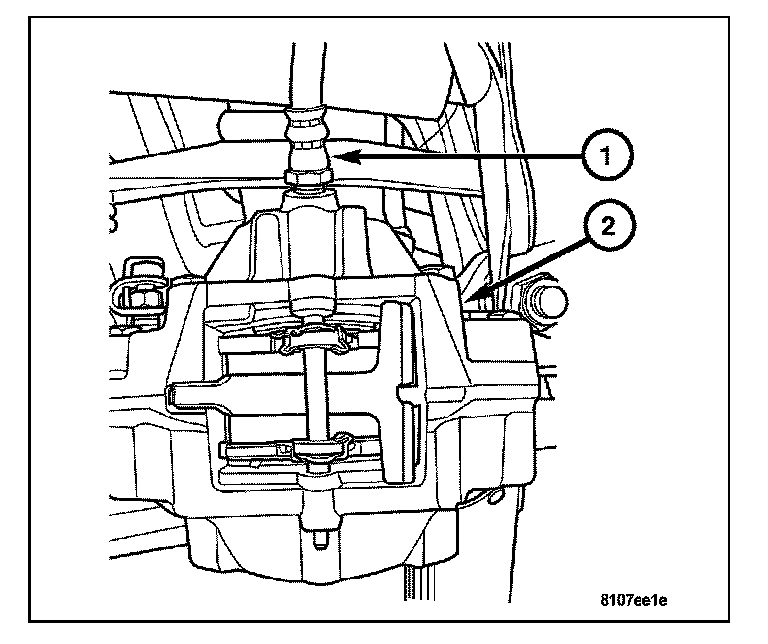 1
2
8107ee1e