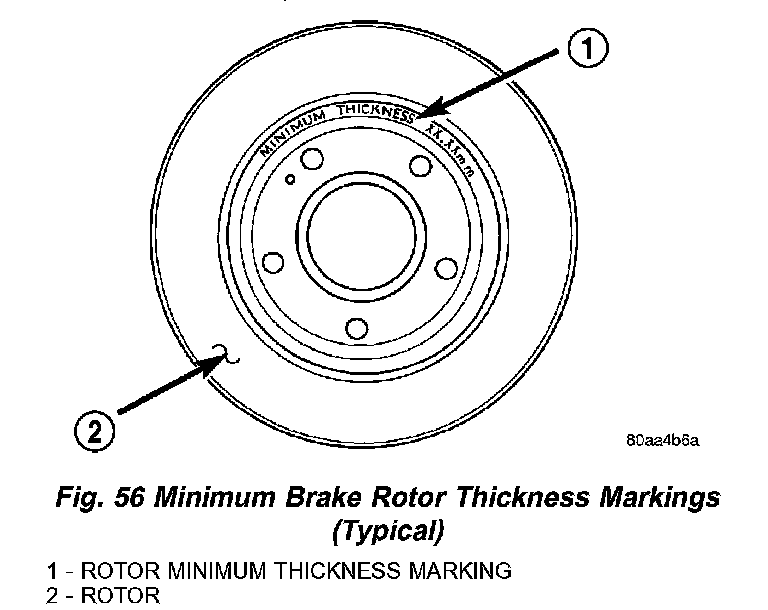 1

MINIMUM THICKNESS XX.XXmm

2

80aa4b6a

Fig. 56 Minimum Brake Rotor Thickness Markings (Typical)

1 - ROTOR MINIMUM THICKNESS MARKING
2 - ROTOR