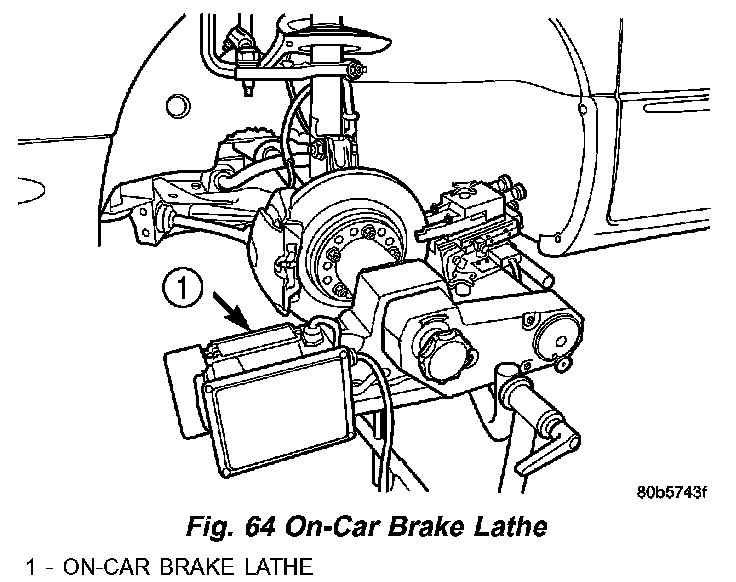 1

80b5743f

Fig. 64 On-Car Brake Lathe

1 - ON-CAR BRAKE LATHE