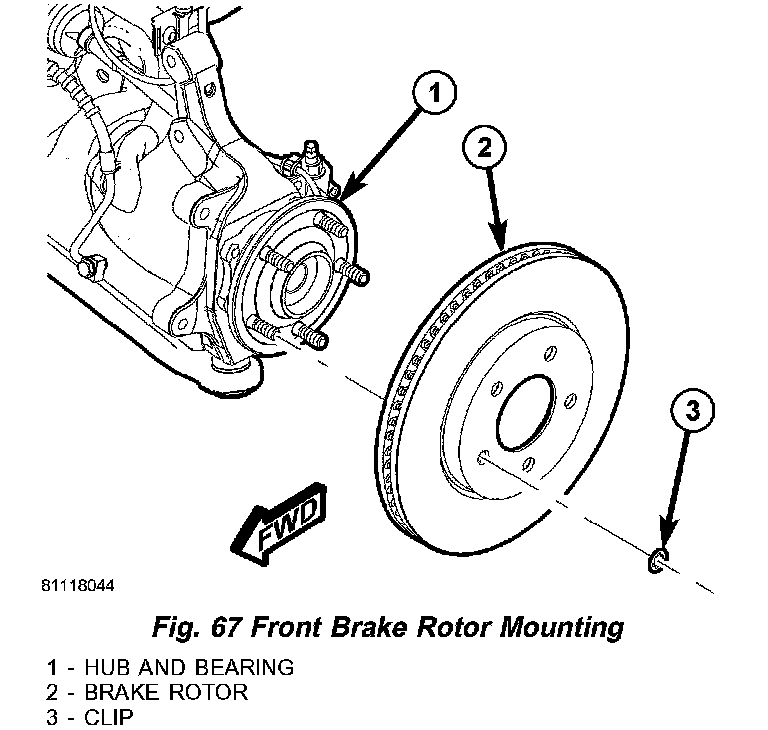 1
2
3
FWD
81118044

Fig. 67 Front Brake Rotor Mounting

1 - HUB AND BEARING
2 - BRAKE ROTOR
3 - CLIP