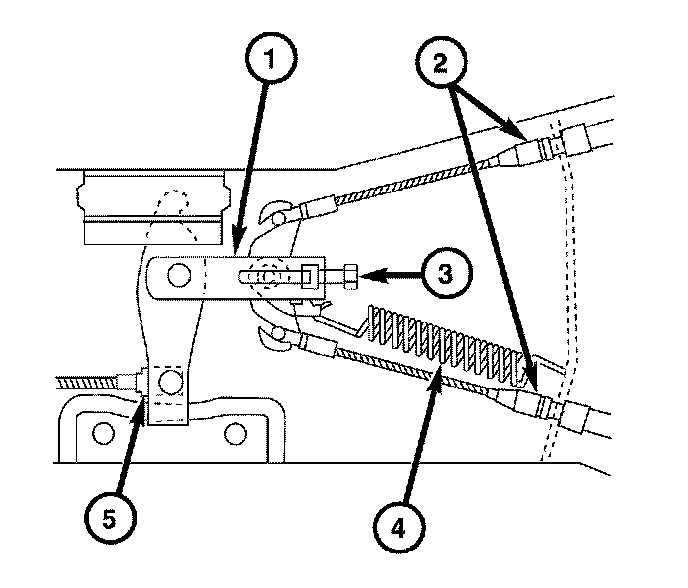 1
2
3
4
5