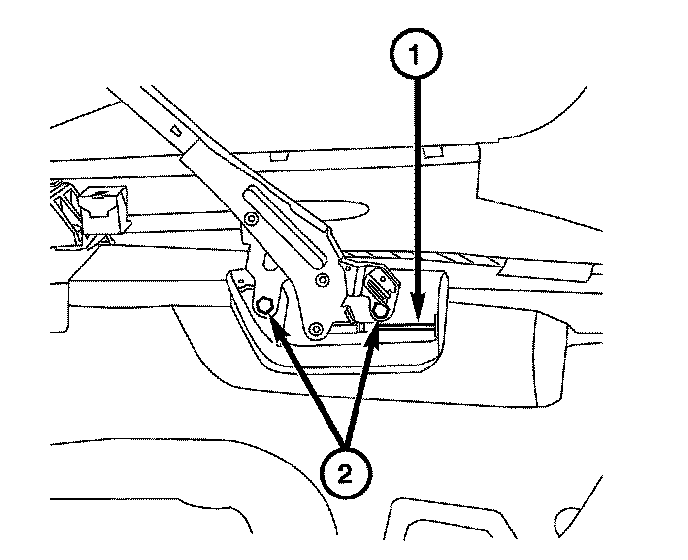 1
2