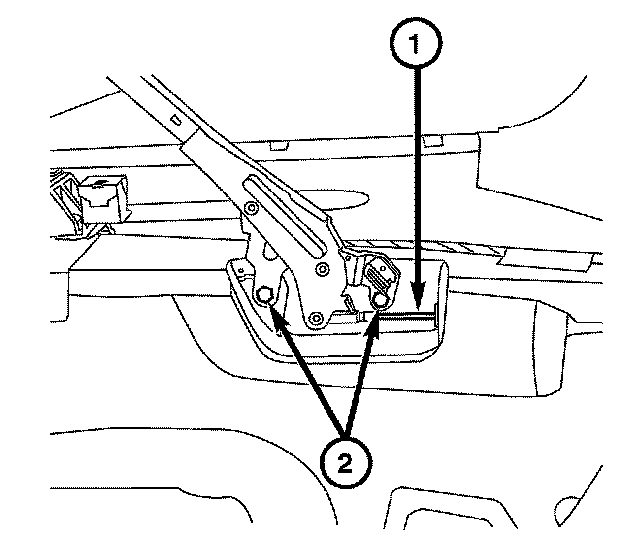 1

2