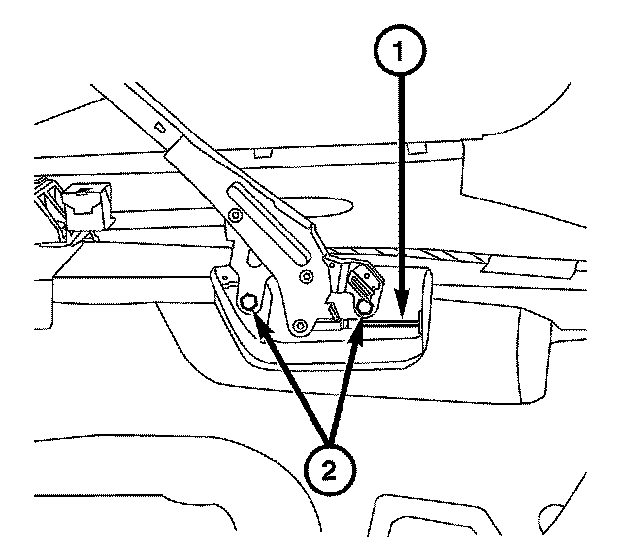 1

2