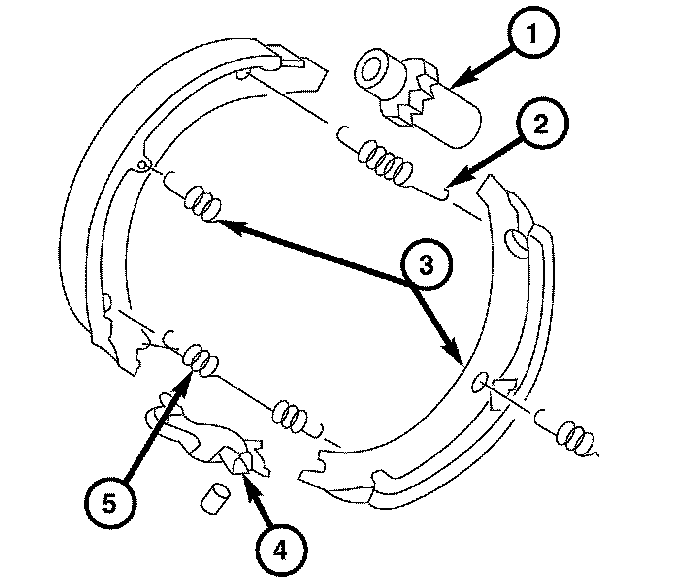 1
2
3
5
4