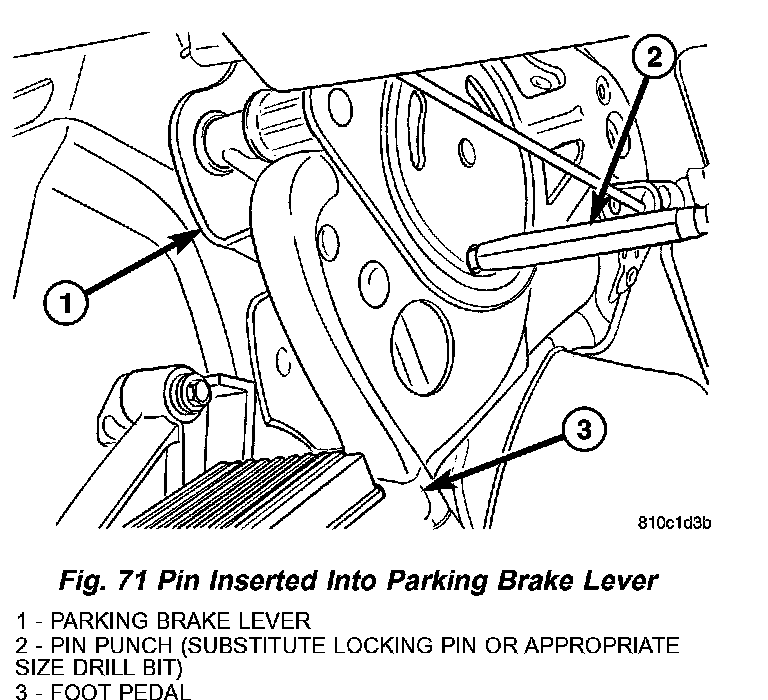 2

1

3

810c1d3b

Fig. 71 Pin Inserted Into Parking Brake Lever

1 - PARKING BRAKE LEVER
2 - PIN PUNCH (SUBSTITUTE LOCKING PIN OR APPROPRIATE SIZE DRILL BIT)
3 - FOOT PEDAL