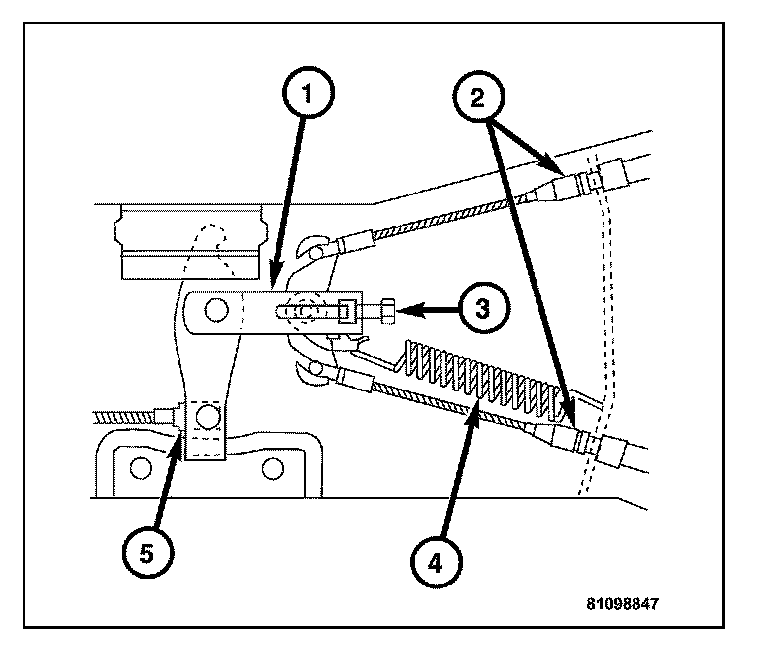 1
2
3
4
5
81098847