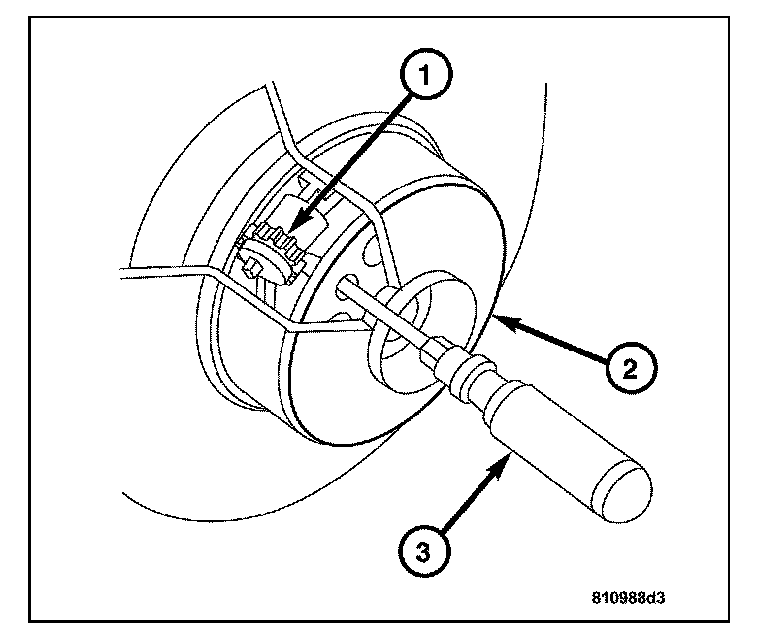 1

2

3

810988d3