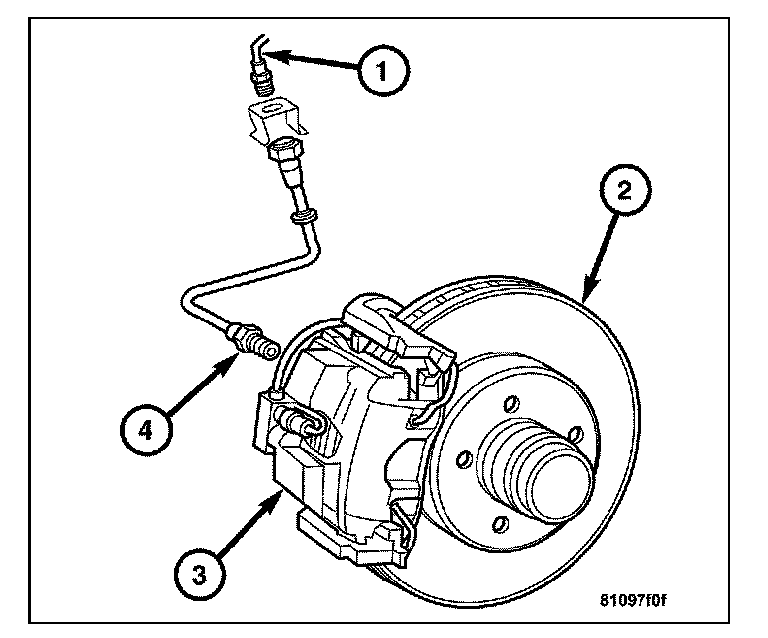 1
2
4
3
81097f0f