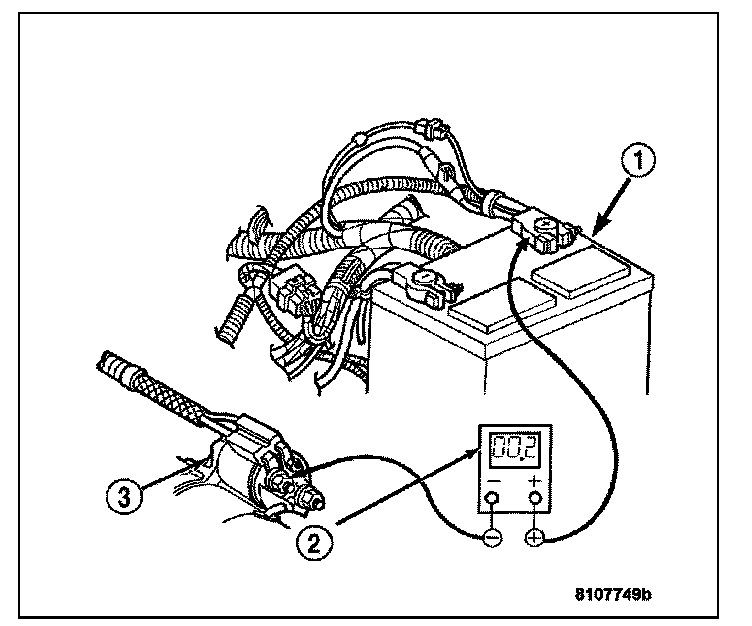 1
00.2
−
+
3
2
8107749b