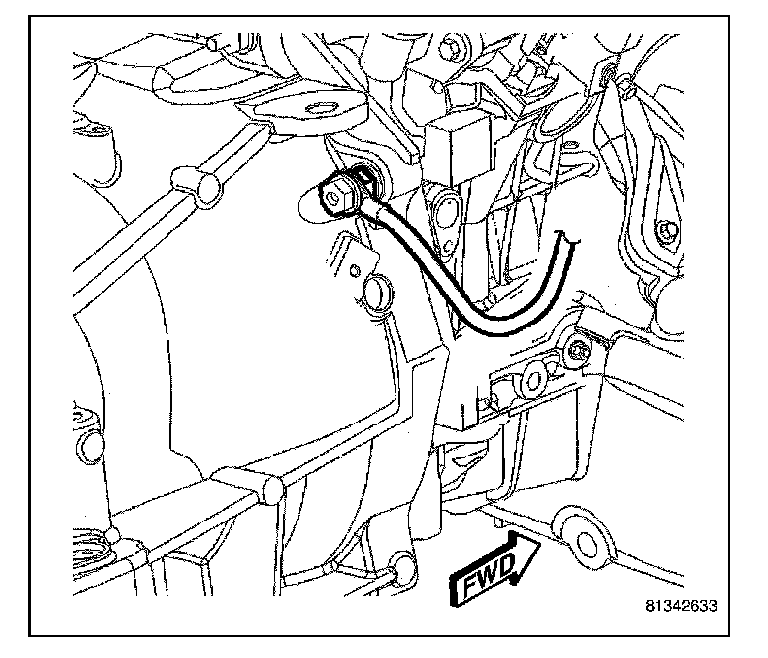 FWD

81342633