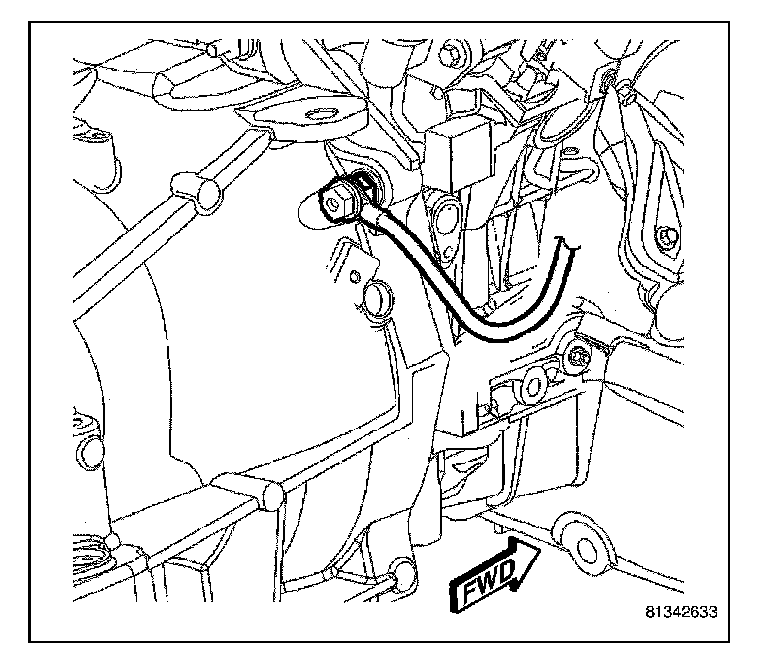 FWD

81342633