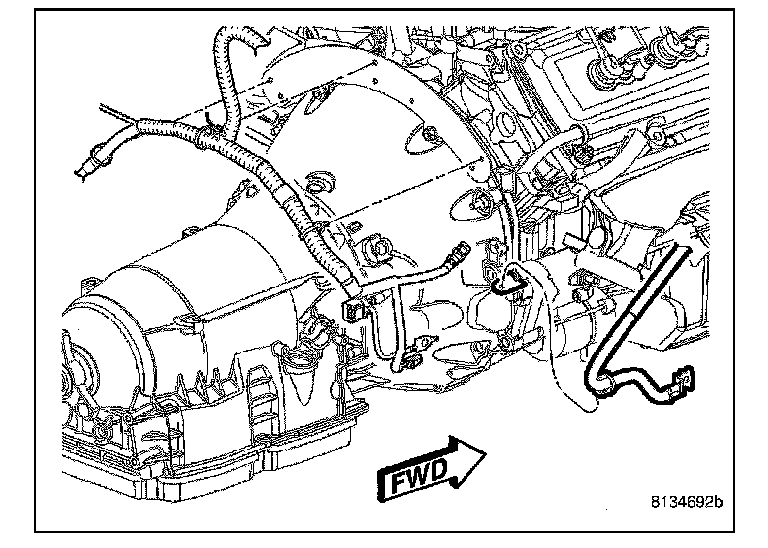 FWD

8134692b