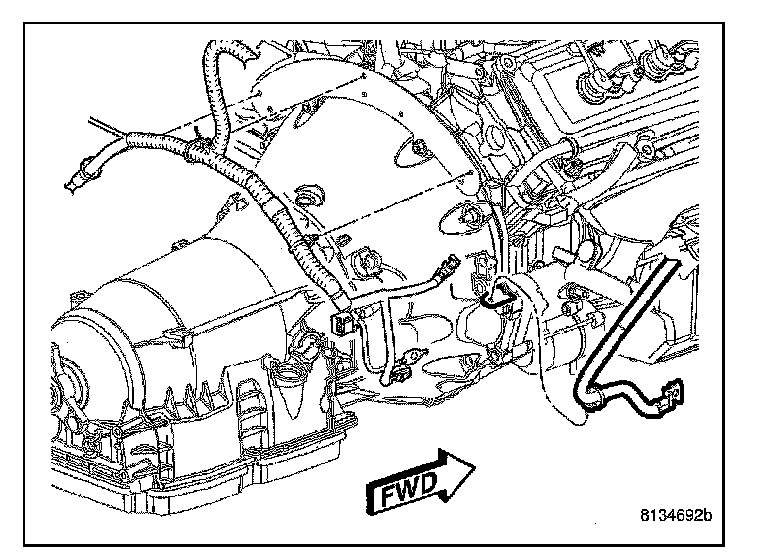 FWD

8134692b