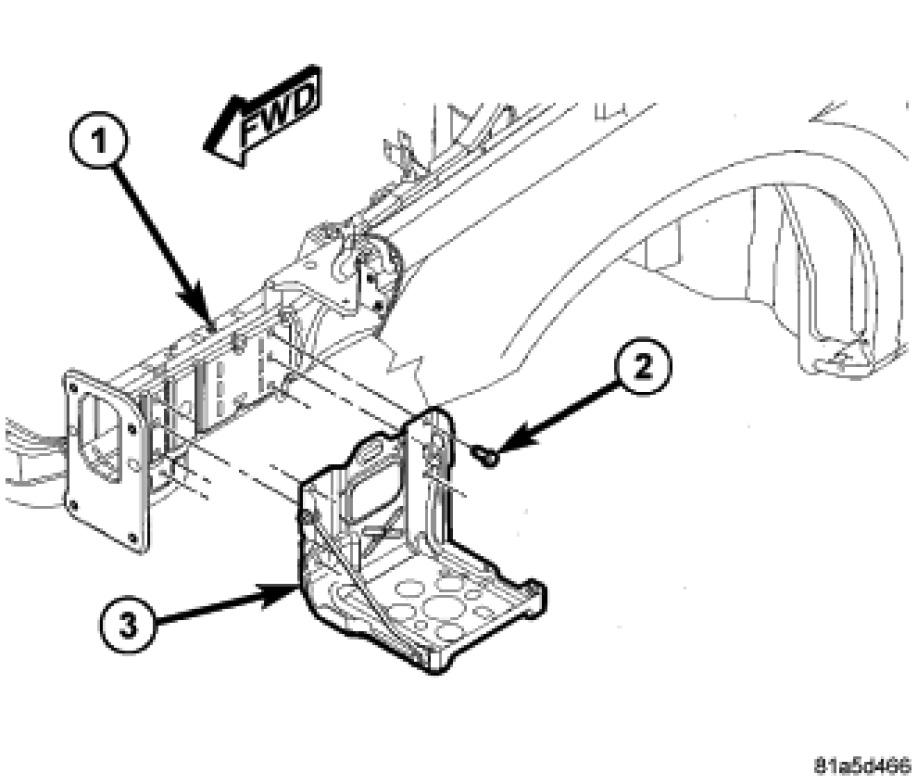 FWD

1

2

3

81a5d466