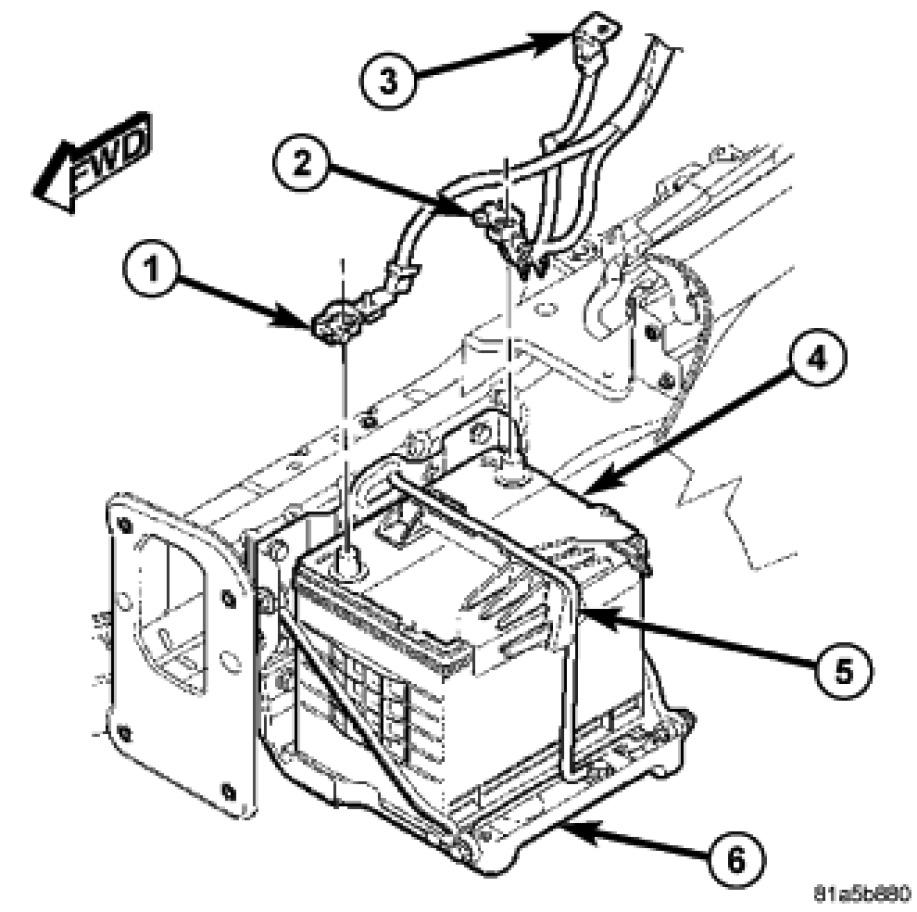 FWD
3
2
1
4
5
6
81a5b880