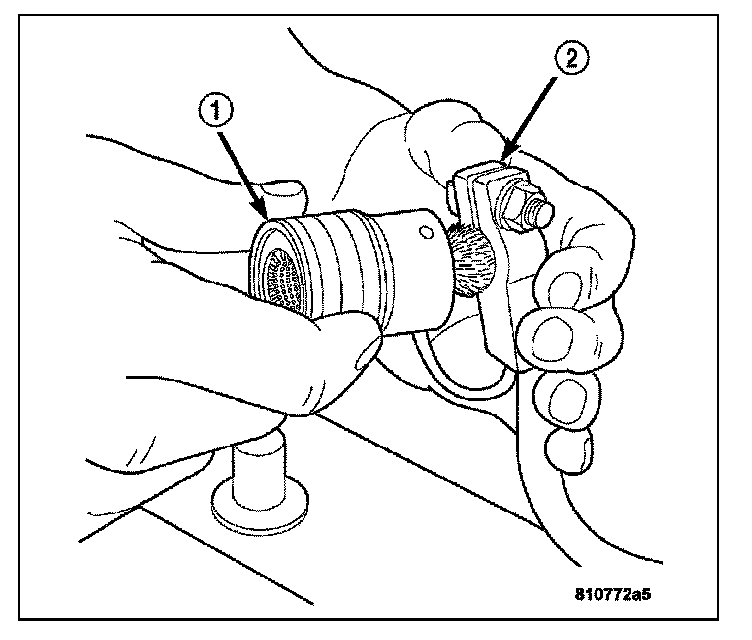 1
2
810772a5