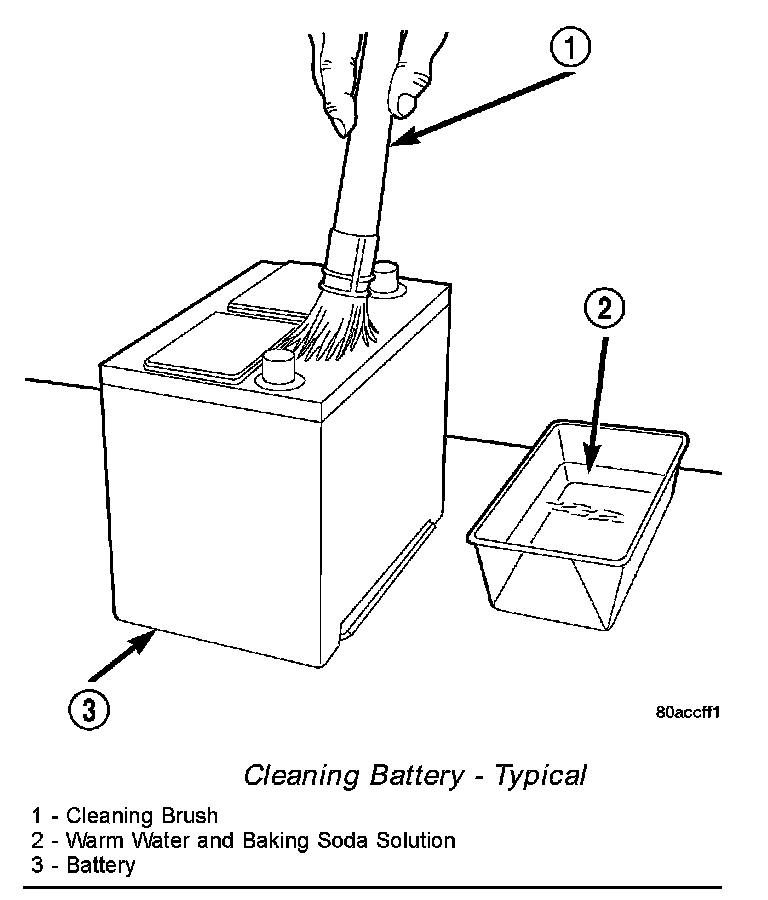 1

2

3

80accff1

Cleaning Battery - Typical

1 - Cleaning Brush
2 - Warm Water and Baking Soda Solution
3 - Battery