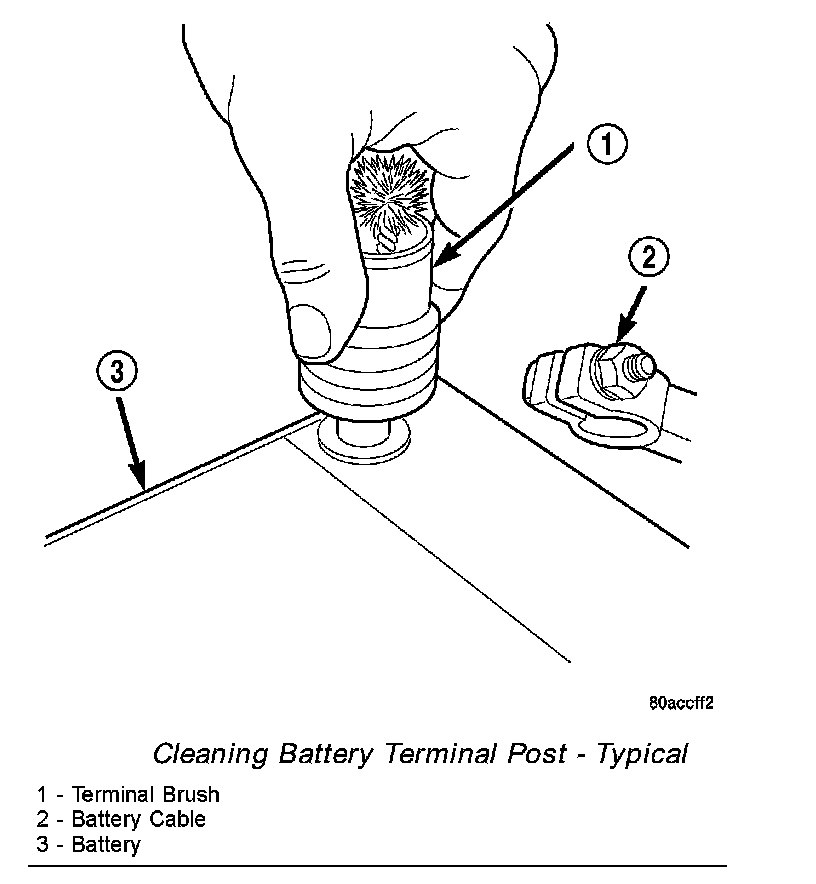 1

2

3

80accff2

Cleaning Battery Terminal Post - Typical

1 - Terminal Brush
2 - Battery Cable
3 - Battery