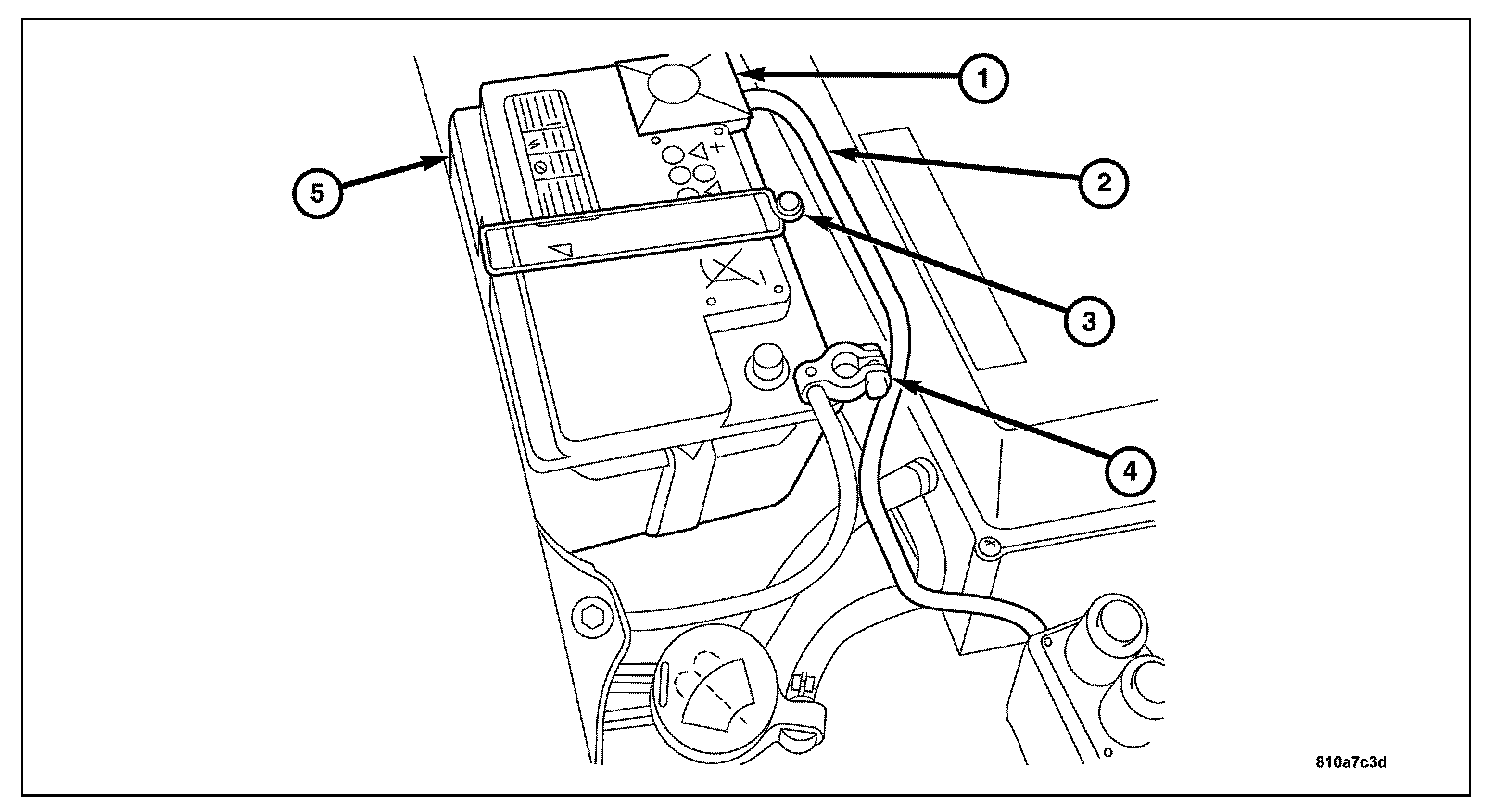 1
2
5
3
4
810a7c3d