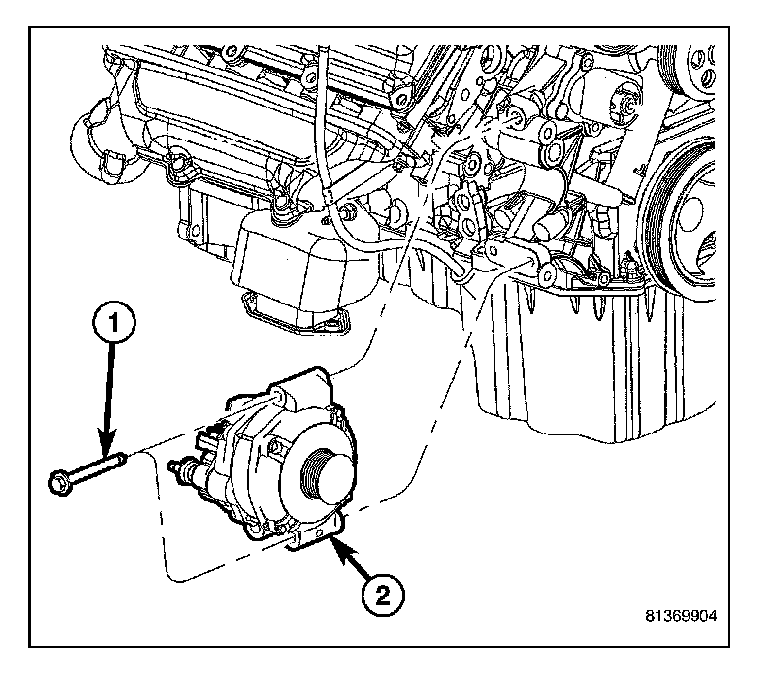 1

2

81369904