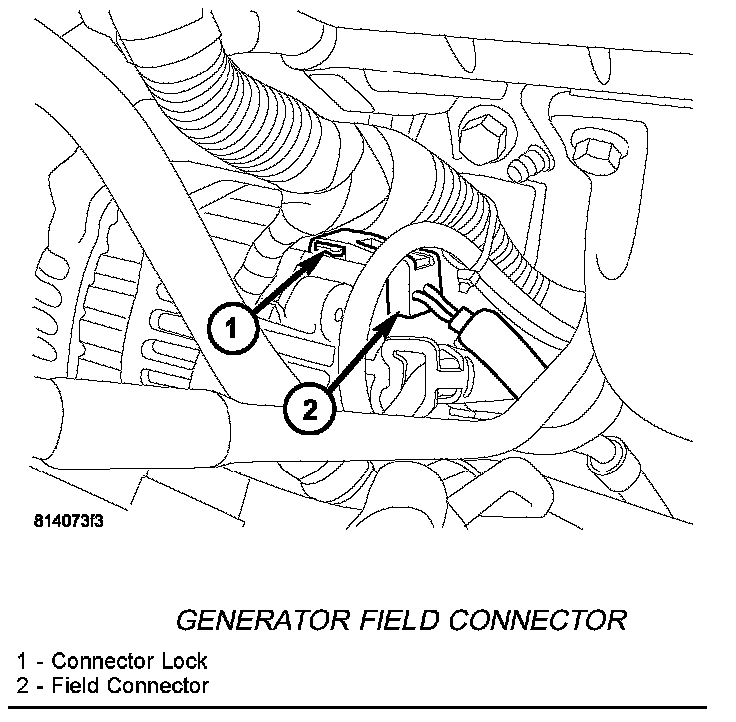 1

2

814073f3

GENERATOR FIELD CONNECTOR

1 - Connector Lock
2 - Field Connector