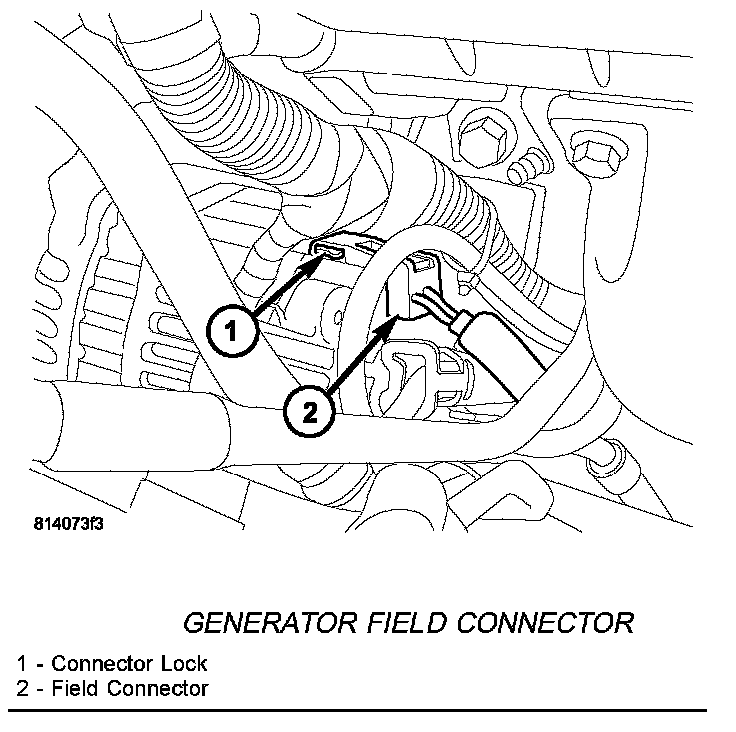 1

2

814073f3

GENERATOR FIELD CONNECTOR

1 - Connector Lock
2 - Field Connector