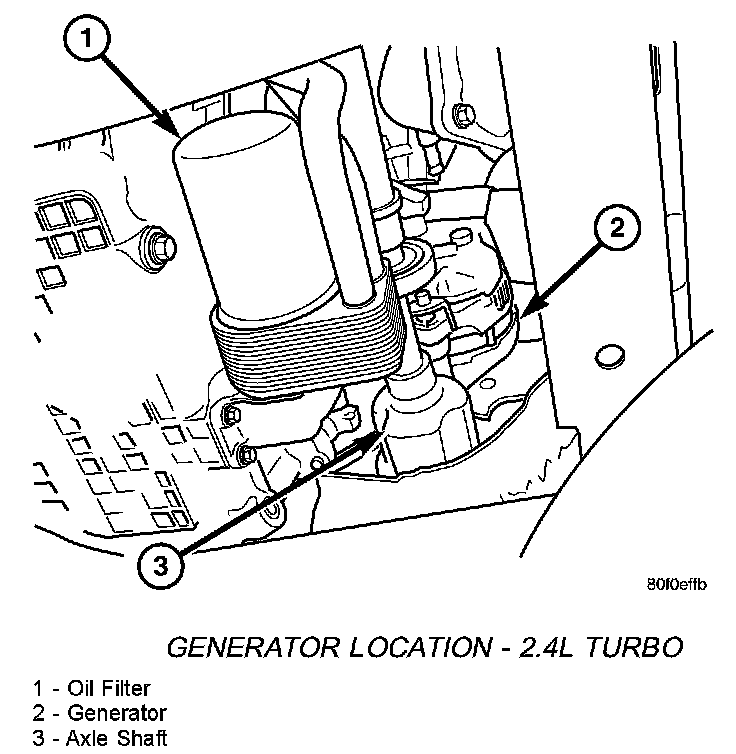 1

2

3

80f0effb

GENERATOR LOCATION - 2.4L TURBO

1 - Oil Filter
2 - Generator
3 - Axle Shaft