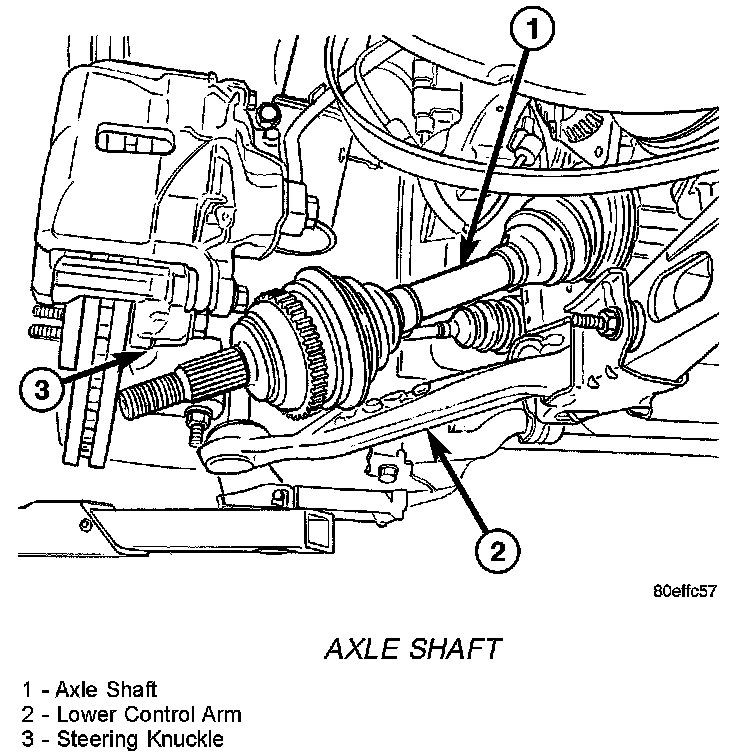 1

3

2

80effc57

AXLE SHAFT

1 - Axle Shaft
2 - Lower Control Arm
3 - Steering Knuckle