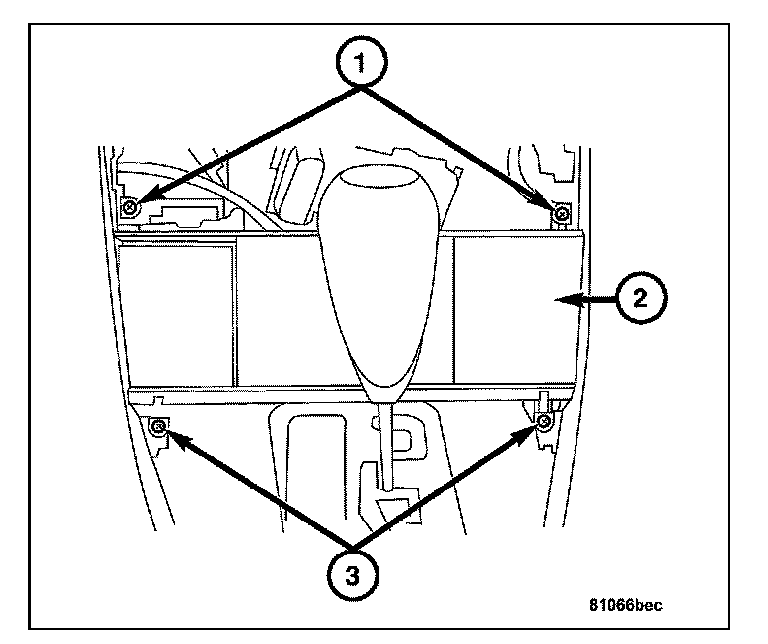 1
2
3
81066bec