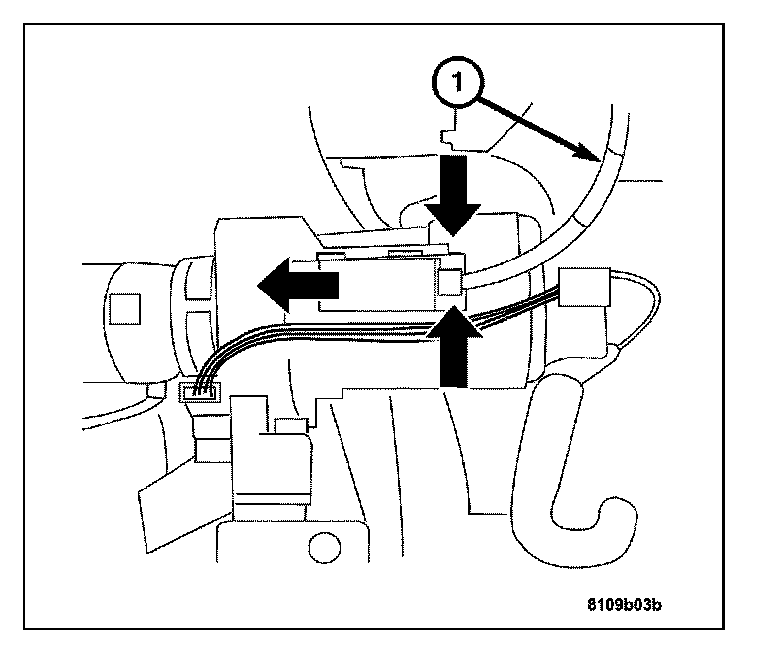 1

8109b03b